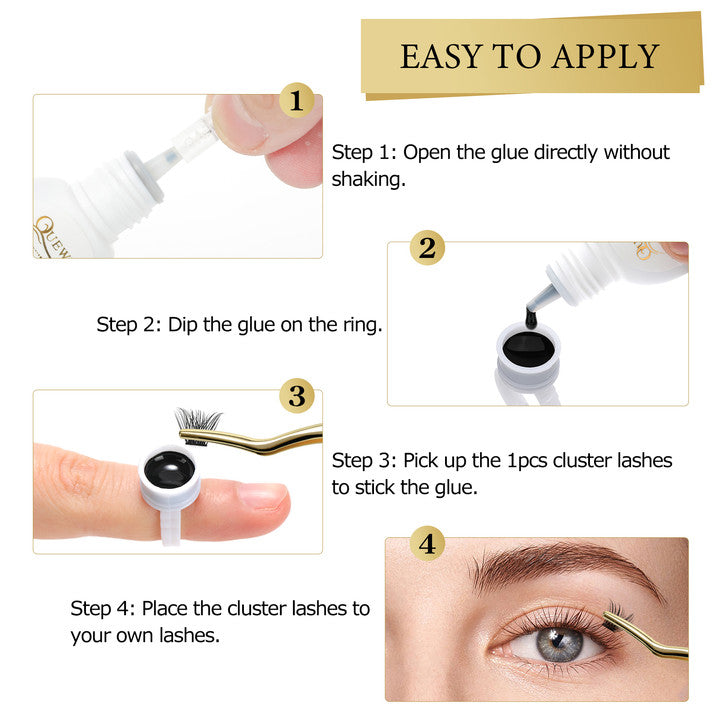 EASY TO APPLY

1

QUEW

Step 1: Open the glue directly without shaking.

2

Step 2: Dip the glue on the ring.

3

Step 3: Pick up the 1pcs cluster lashes to stick the glue.

4

Step 4: Place the cluster lashes to your own lashes.