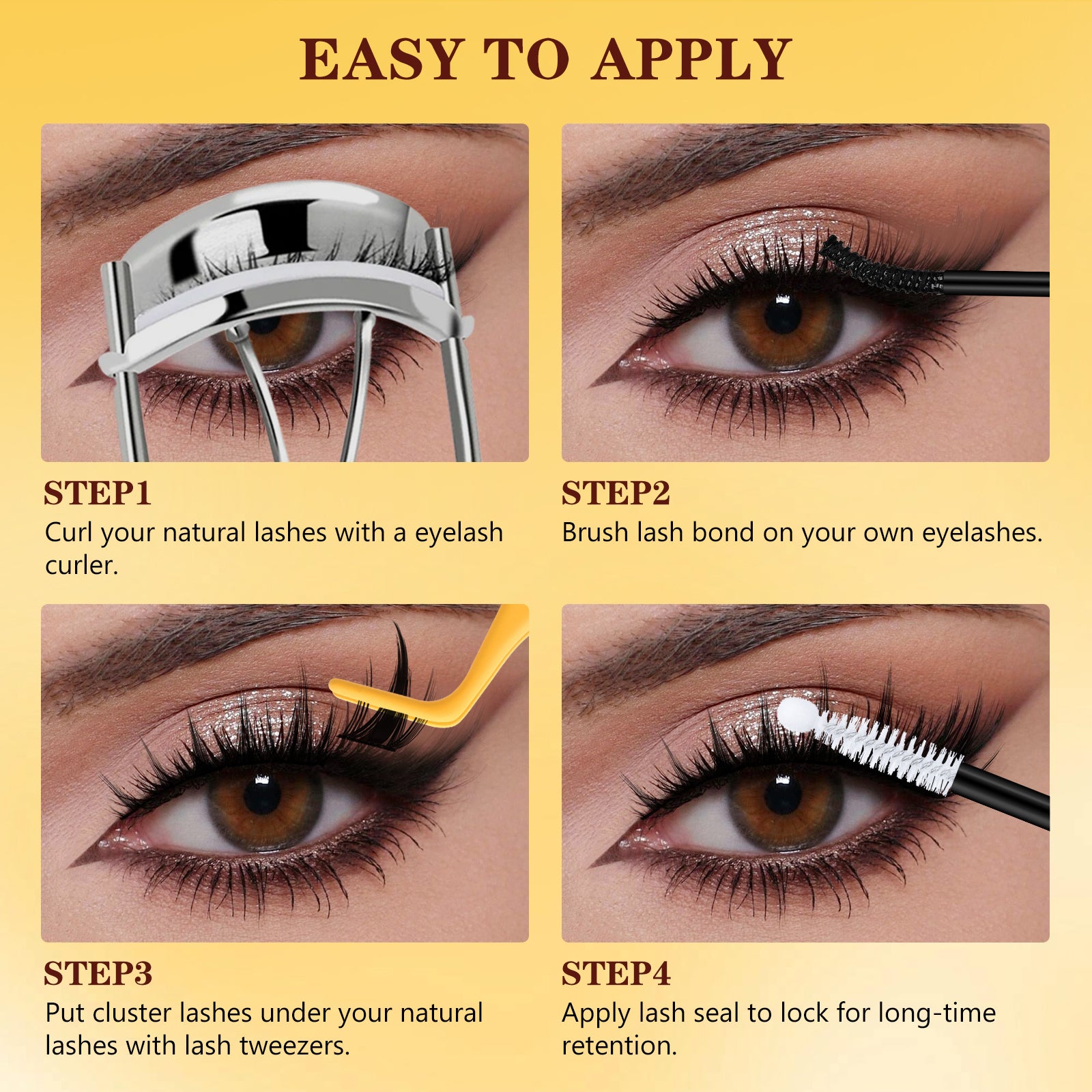 EASY TO APPLY

STEP1
Curl your natural lashes with a eyelash curler.

STEP2
Brush lash bond on your own eyelashes.

STEP3
Put cluster lashes under your natural lashes with lash tweezers.

STEP4
Apply lash seal to lock for long-time retention.